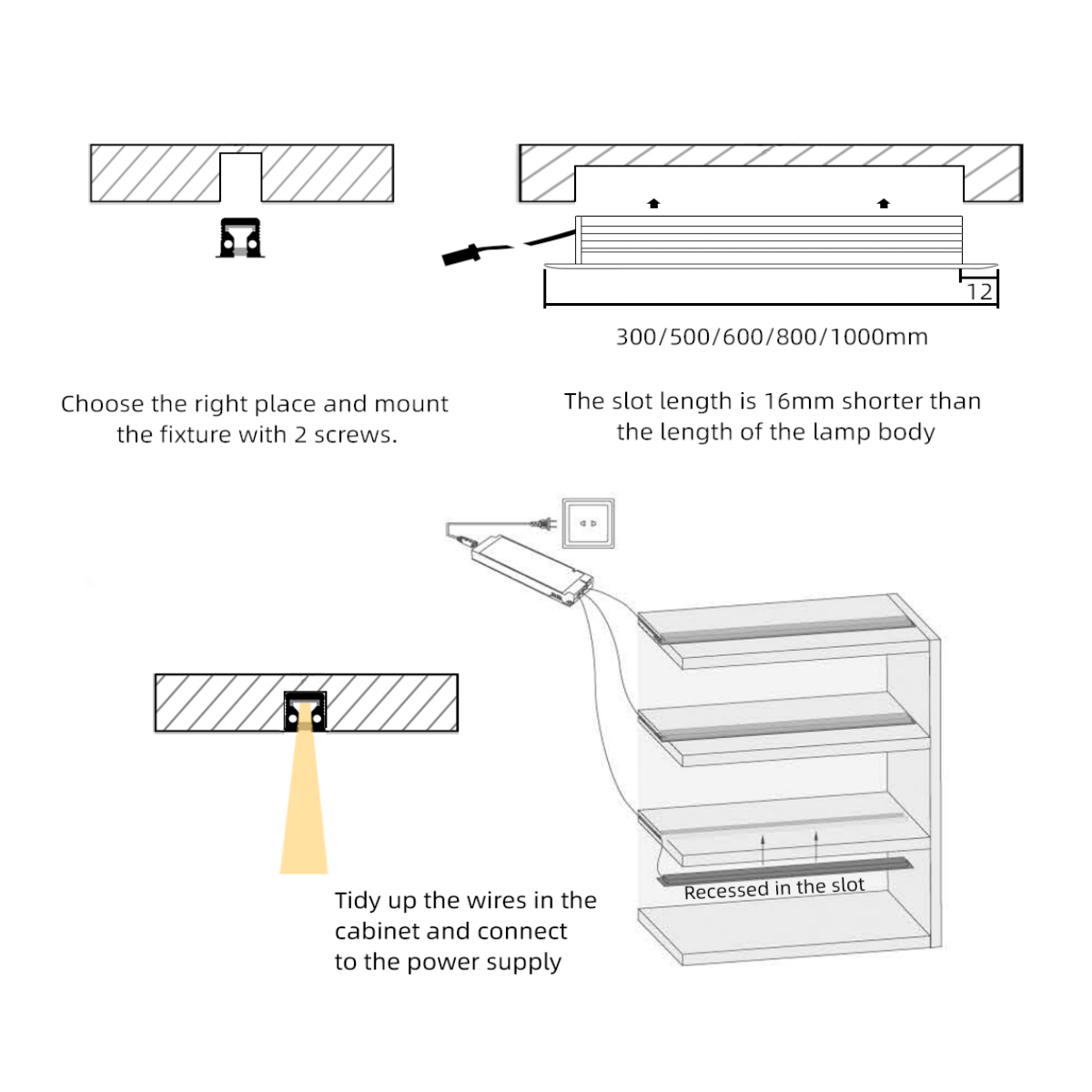 12

300/500/600/800/1000mm

Choose the right place and mount the fixture with 2 screws.

The slot length is 16mm shorter than the length of the lamp body

Recessed in the slot

Tidy up the wires in the cabinet and connect to the power supply