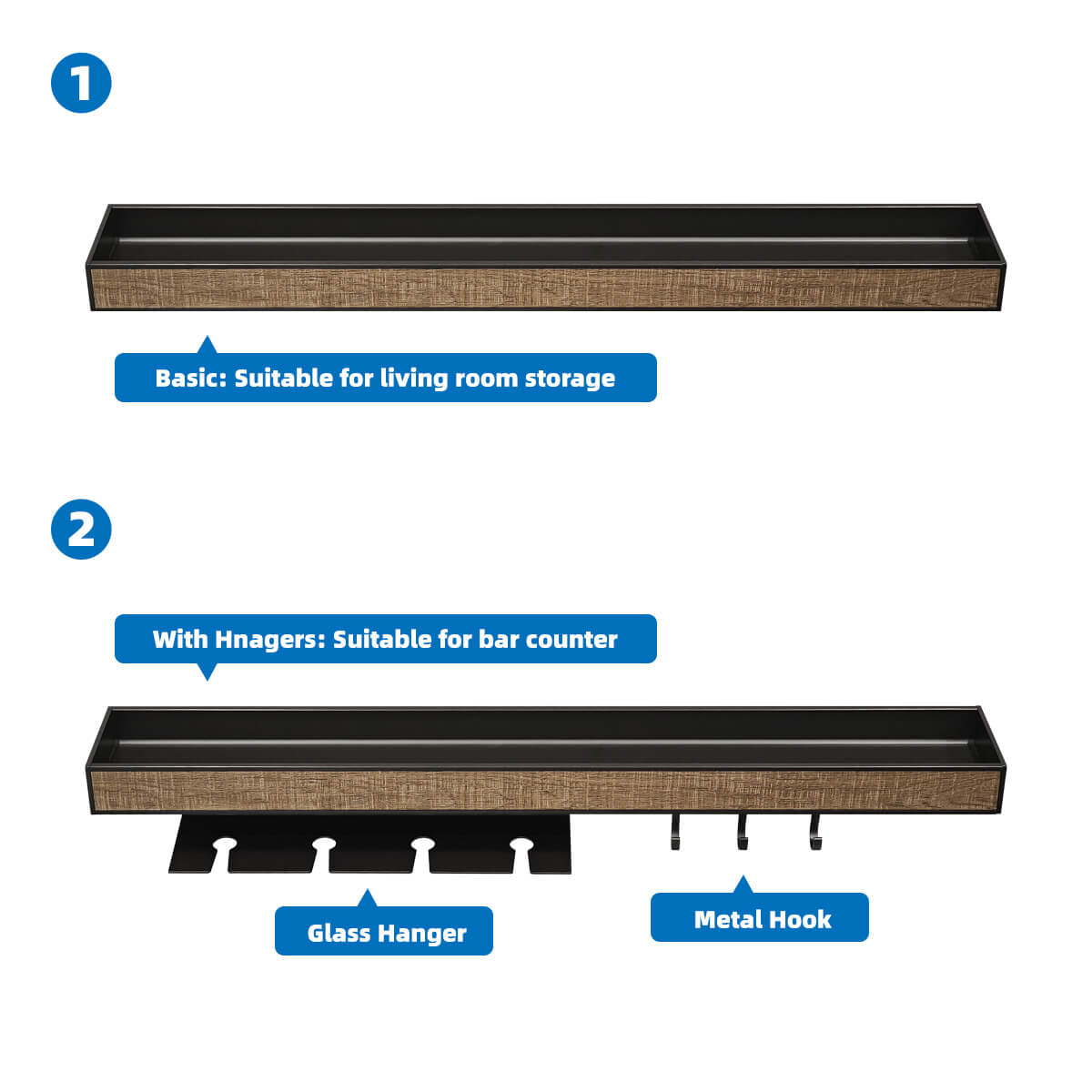 1

Basic: Suitable for living room storage

2

With Hnagers: Suitable for bar counter

Glass Hanger

Metal Hook